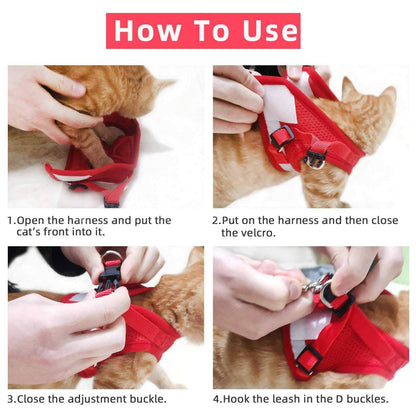 How To Use

1.Open the harness and put the cat's front into it.

2.Put on the harness and then close the velcro.

3.Close the adjustment buckle.

4.Hook the leash in the D buckles.