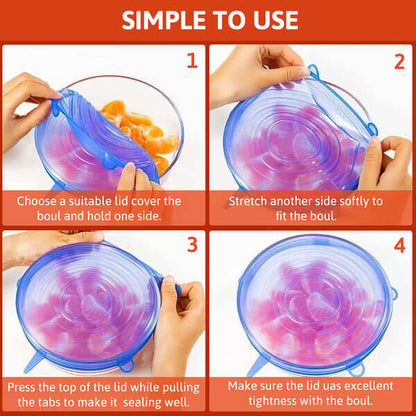 SIMPLE TO USE

1

Choose a suitable lid cover the boul and hold one side.

2

Stretch another side softly to fit the boul.

3

Press the top of the lid while pulling the tabs to make it sealing well.

4

Make sure the lid uas excellent tightness with the boul.