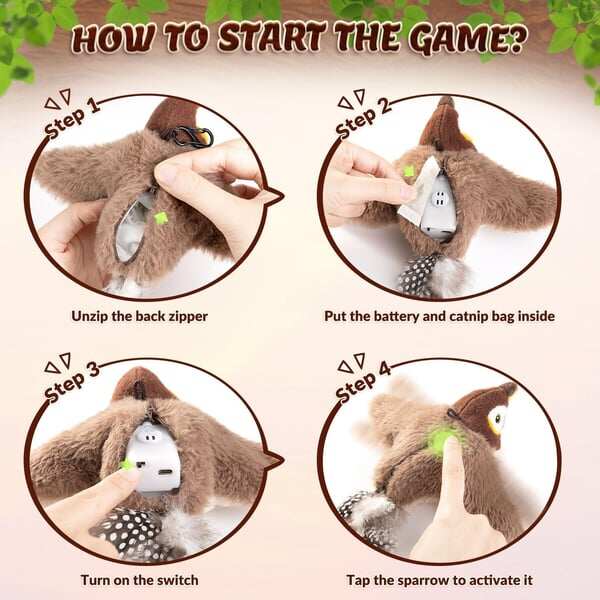 HOW TO START THE GAME?

Step 1

Unzip the back zipper

Step 2

Put the battery and catnip bag inside

Step 3

Turn on the switch

Step 4

Tap the sparrow to activate it