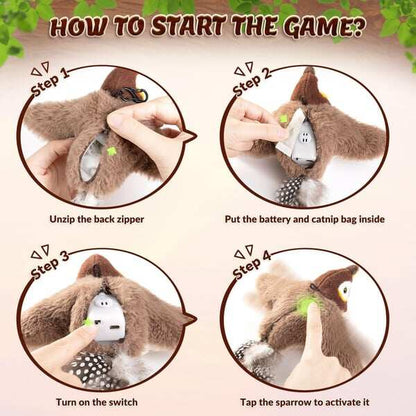 HOW TO START THE GAME?

Step 1

Unzip the back zipper

Step 2

Put the battery and catnip bag inside

Step 3

Turn on the switch

Step 4

Tap the sparrow to activate it